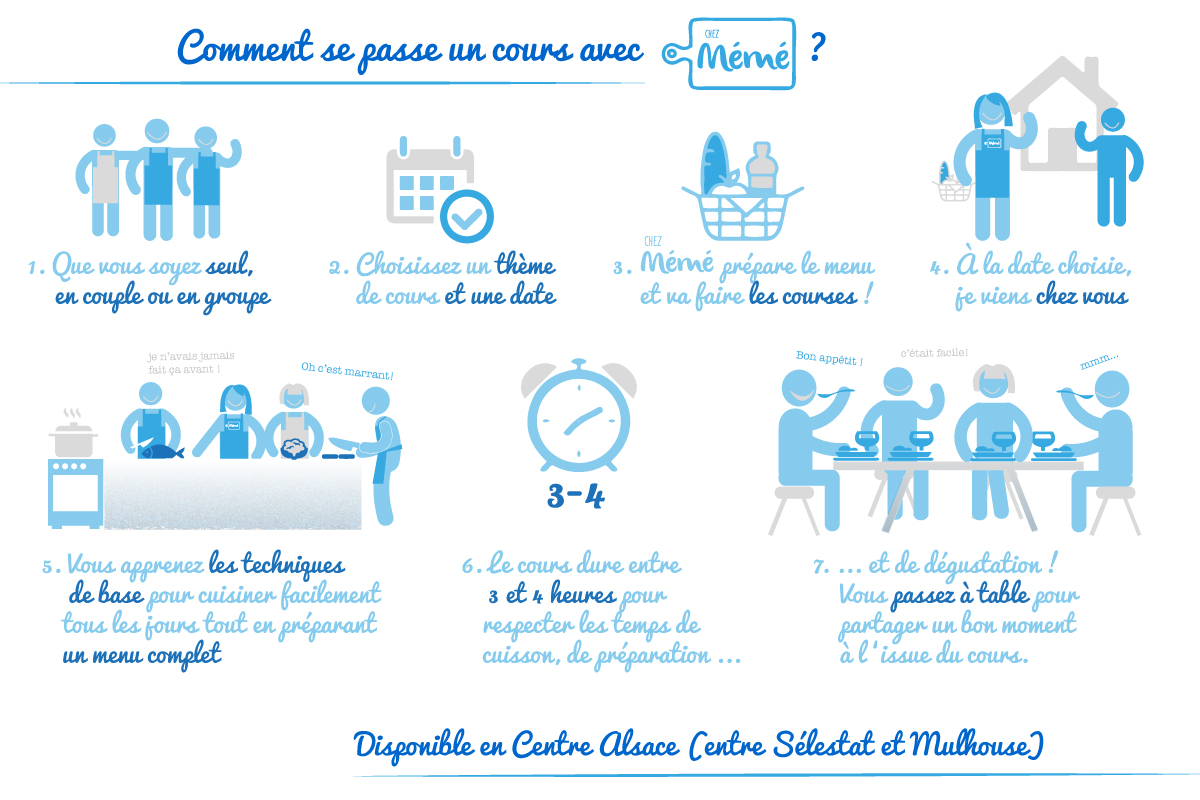 Comment se passe un cours avec CHEZ Mémé ?

1. Que vous soyez seul, en couple ou en groupe

2. Choisissez un thème de cours et une date

3. CHEZ Mémé prépare le menu et va faire les courses !

4. À la date choisie, je viens chez vous

je n'avais jamais fait ça avant !

Oh c'est marrant !

5. Vous apprenez les techniques de base pour cuisiner facilement tous les jours tout en préparant un menu complet

3-4

6. Le cours dure entre 3 et 4 heures pour respecter les temps de cuisson, de préparation ...

Bon appétit !

c'était facile!

mmm...

7. ... et de dégustation ! Vous passez à table pour partager un bon moment à l'issue du cours.

Disponible en Centre Alsace (entre Sélestat et Mulhouse)